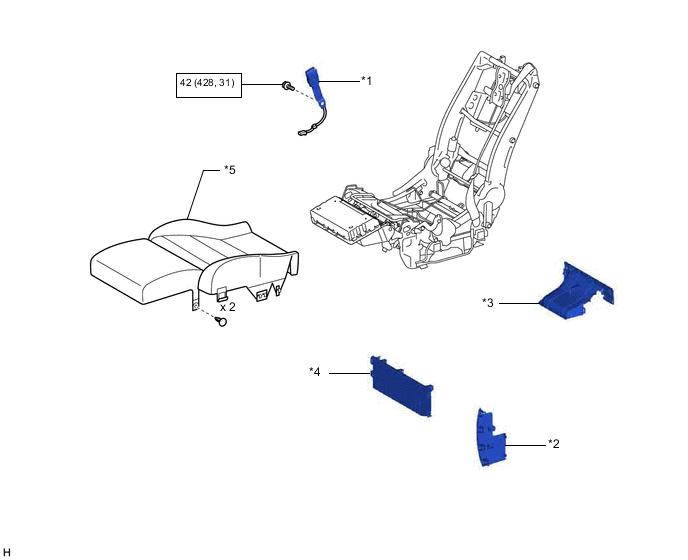 42 (428, 31)

*1

*5

x 2

*3

*4

*2

H