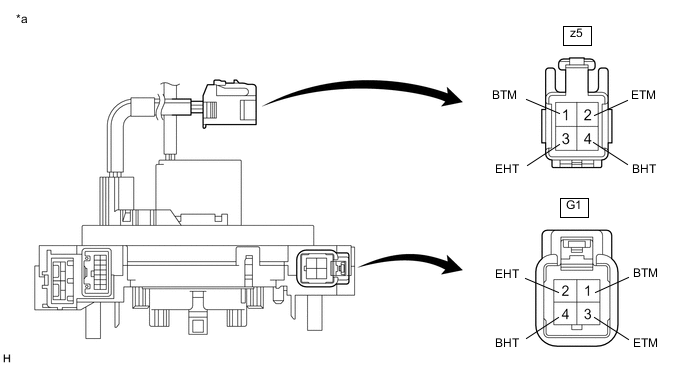 *a

z5

BTM
ETM
1
2
3
4
EHT
BHT

G1

EHT
BTM
2
1
4
3
BHT
ETM

H