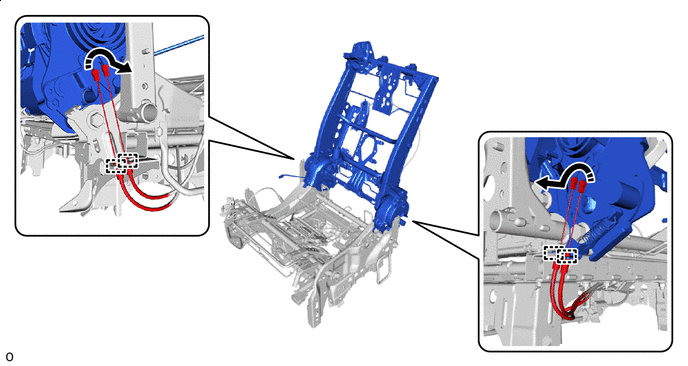 o