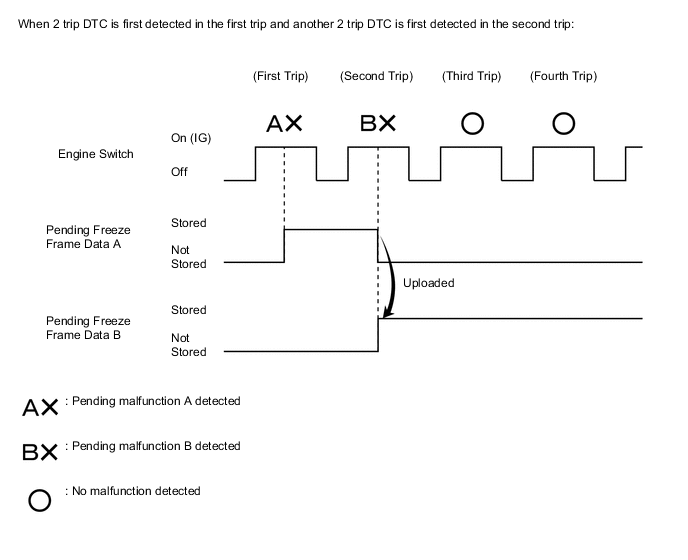 When 2 trip DTC is first detected in the first trip and another 2 trip DTC is first detected in the second trip:

(First Trip) (Second Trip) (Third Trip) (Fourth Trip)

AX BX O O

Engine Switch
On (IG)
Off

Pending Freeze Frame Data A
Stored
Not Stored

Uploaded

Pending Freeze Frame Data B
Stored
Not Stored

AX : Pending malfunction A detected

BX : Pending malfunction B detected

O : No malfunction detected