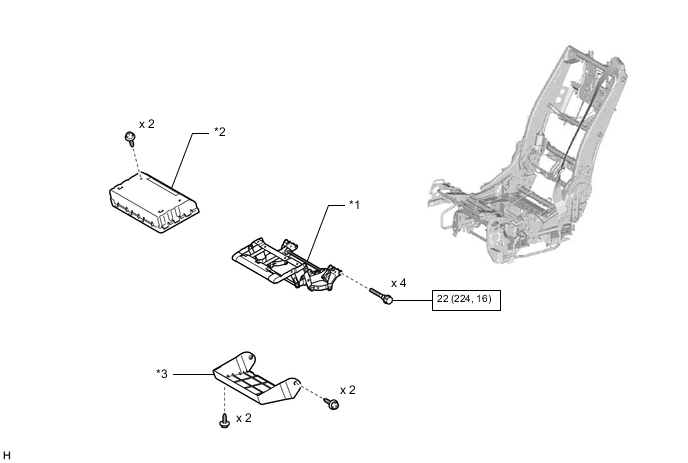 x 2
*2
*1
x 4
22 (224, 16)
*3
x 2
x 2
H