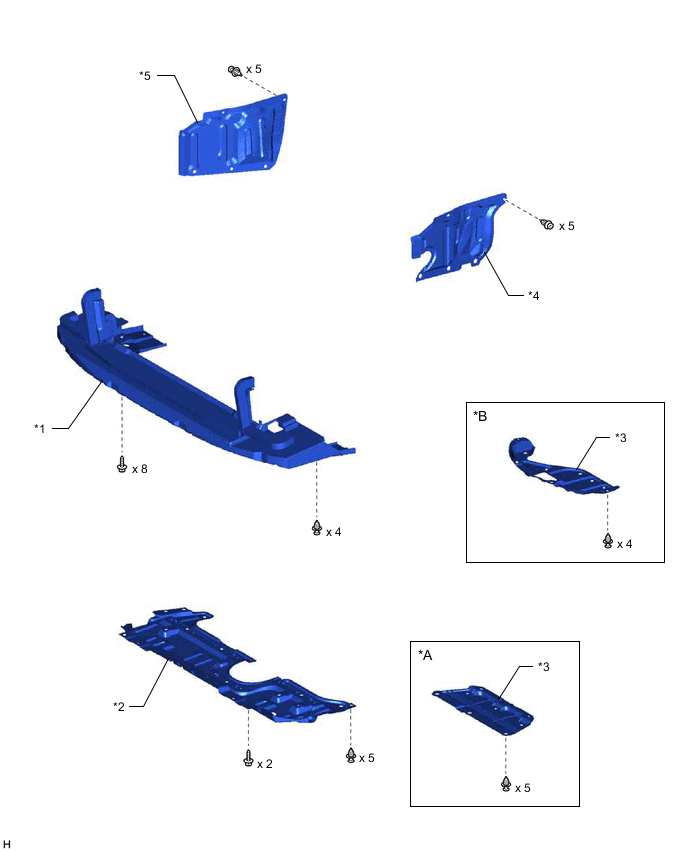 *5
x 5

x 5
*4

*1
x 8
x 4

*B
*3
x 4

*2
x 2
x 5

*A
*3
x 5

H