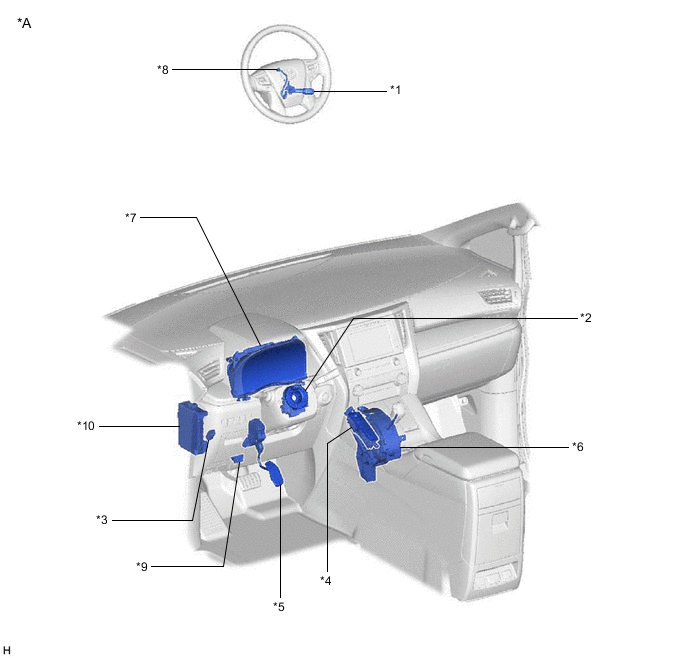 *A

*8
*1

*7
*2
*10
*6
*3
*9
*4
*5

H