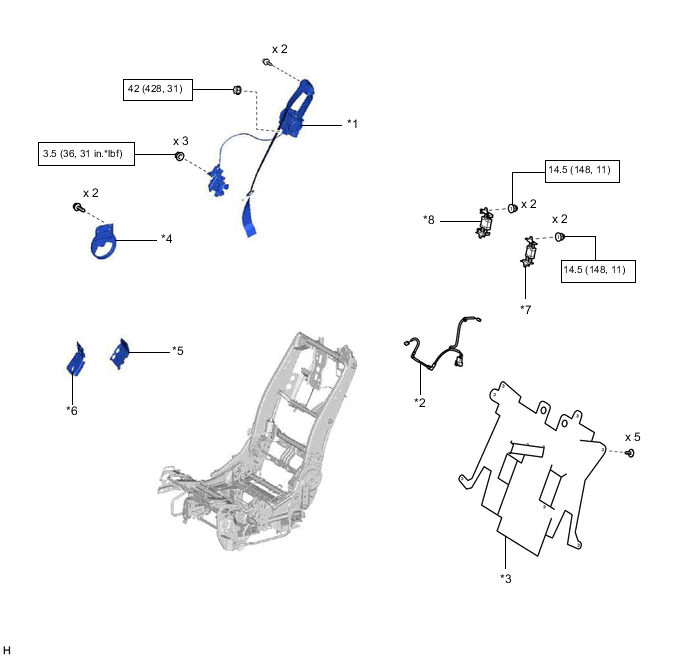 x 2

42 (428, 31)

*1

x 3

3.5 (36, 31 in.*lbf)

x 2

*4

14.5 (148, 11)

x 2

*8

x 2

14.5 (148, 11)

*7

*5

*6

*2

x 5

*3

H