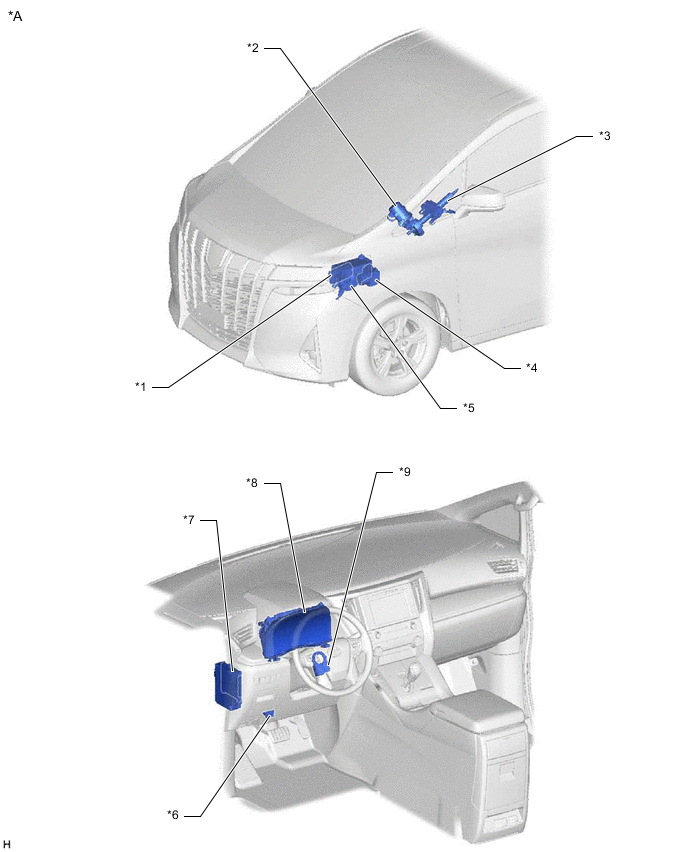 *A

*2

*3

*4

*1

*5

*8

*9

*7

*6

H