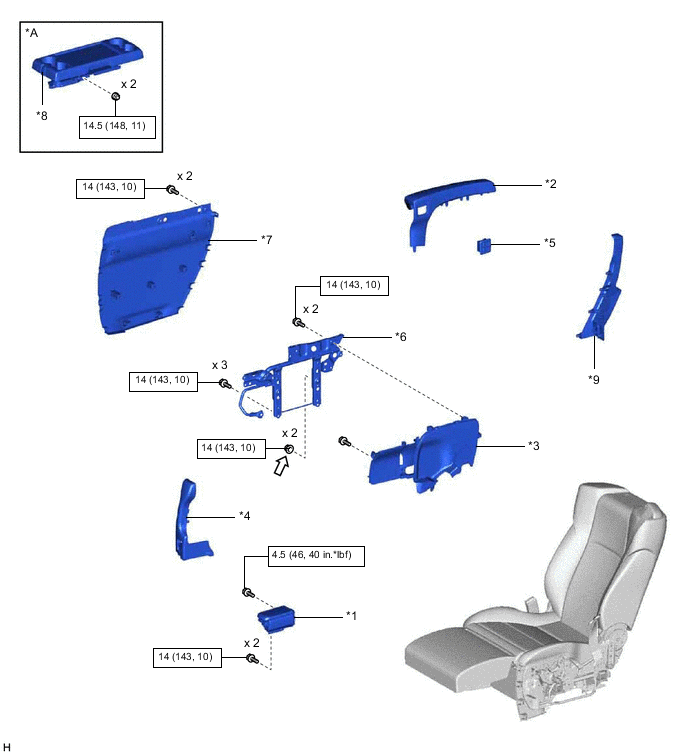 *A

x 2

*8

14.5 (148, 11)

14 (143, 10)

x 2

*2

*7

*5

14 (143, 10)

x 2

*6

*9

x 3

14 (143, 10)

x 2

14 (143, 10)

*3

*4

4.5 (46, 40 in.*lbf)

*1

x 2

14 (143, 10)

H