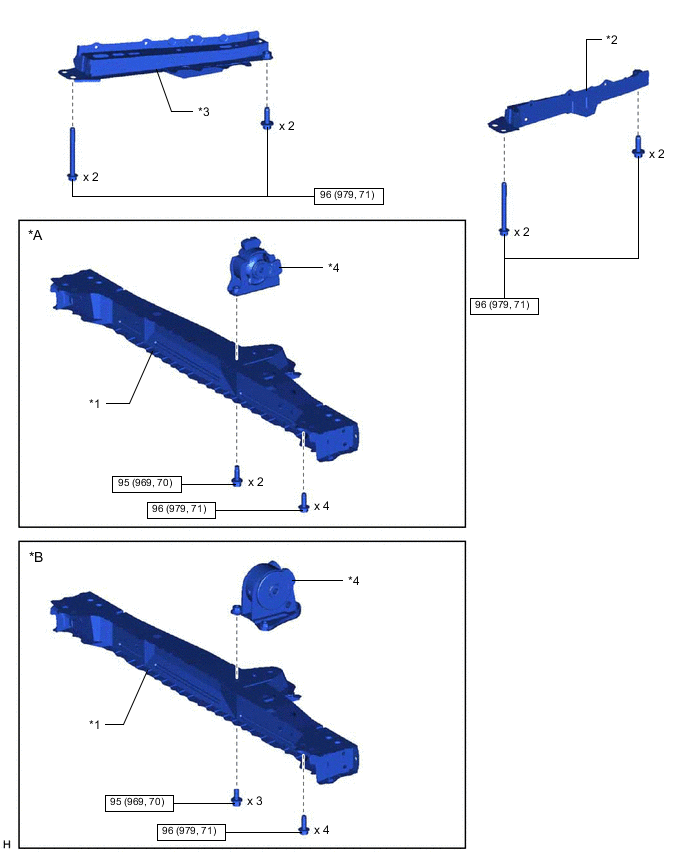 *3

x 2

x 2

96 (979, 71)

*2

x 2

x 2

96 (979, 71)

*A

*4

*1

95 (969, 70)

x 2

96 (979, 71)

x 4

*B

*4

*1

95 (969, 70)

x 3

96 (979, 71)

x 4

H