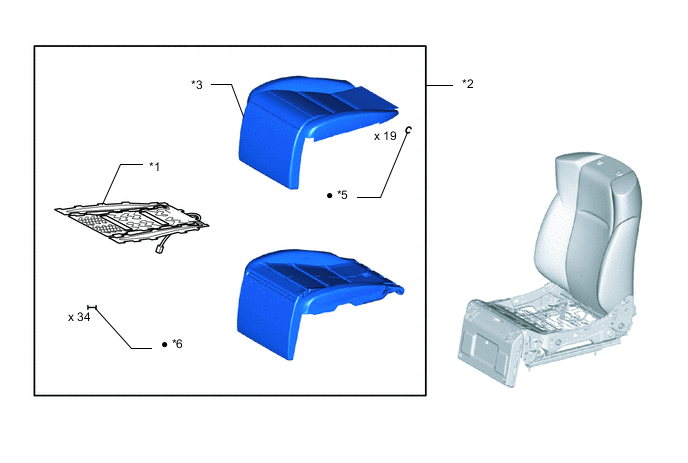 *3

*2

x 19

*5

*1

x 34

*6