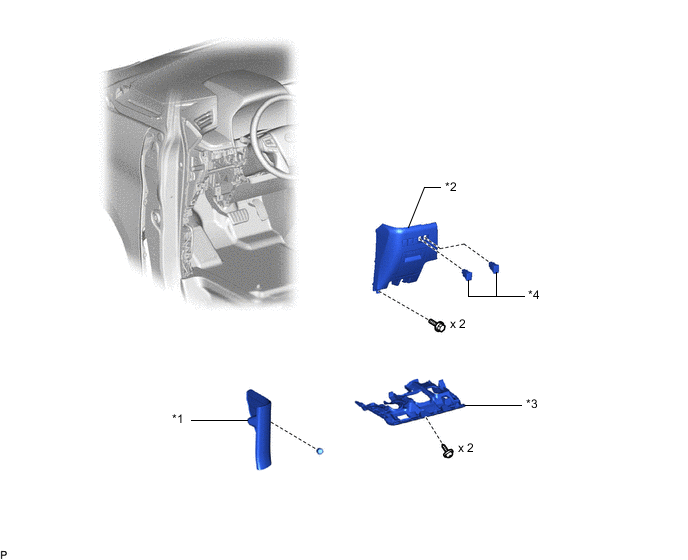 *2

*4

x 2

*1

*3

x 2

P