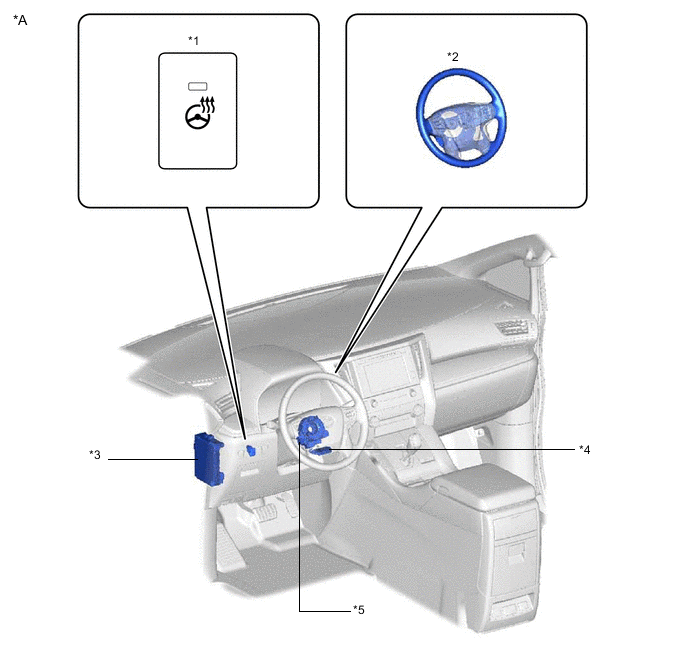 *A

*1

*2

*3

*4

*5