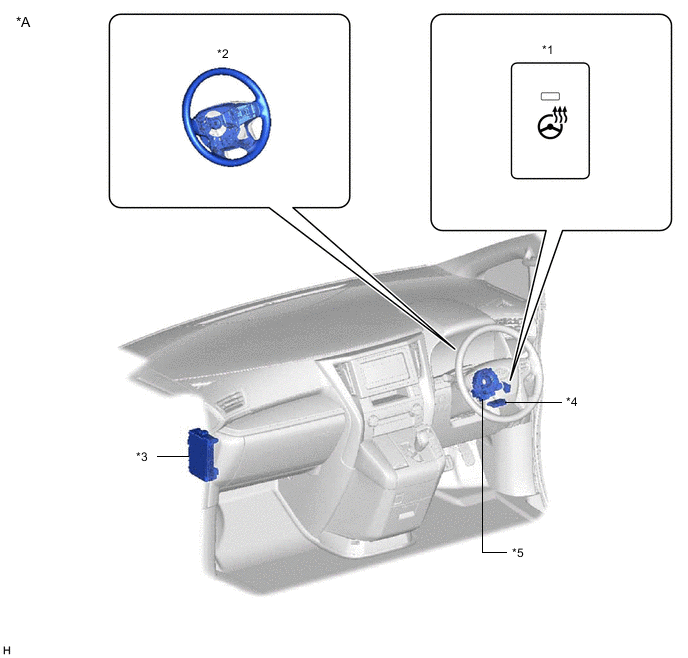 *A

*2

*1

*4

*3

*5

H