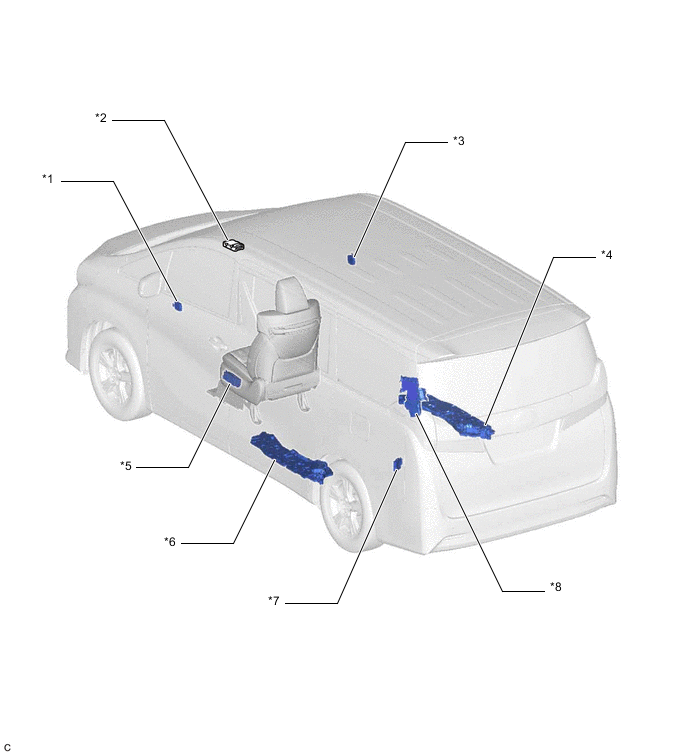 *2

*3

*1

*4

*5

*6

*7

*8

C