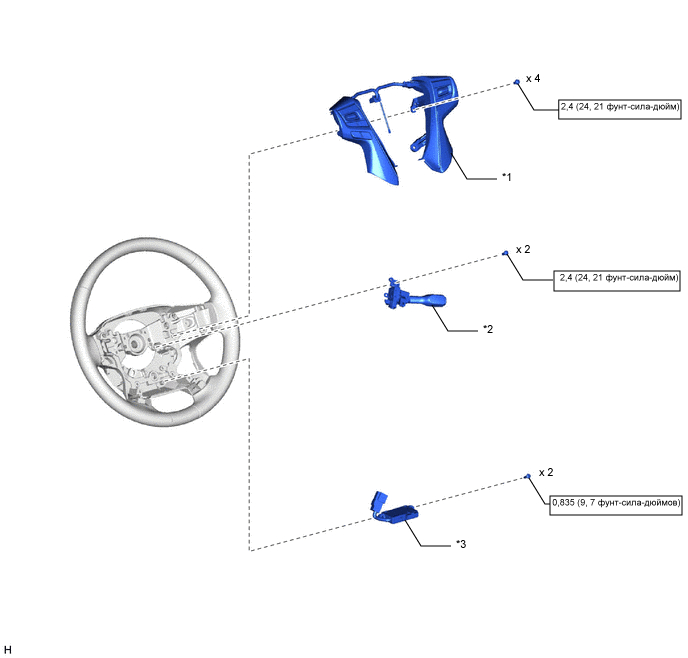 x 4

2,4 (24, 21 фунт-сила-дюйм)

*1

x 2

2,4 (24, 21 фунт-сила-дюйм)

*2

x 2

0,835 (9, 7 фунт-сила-дюймов)

*3

H