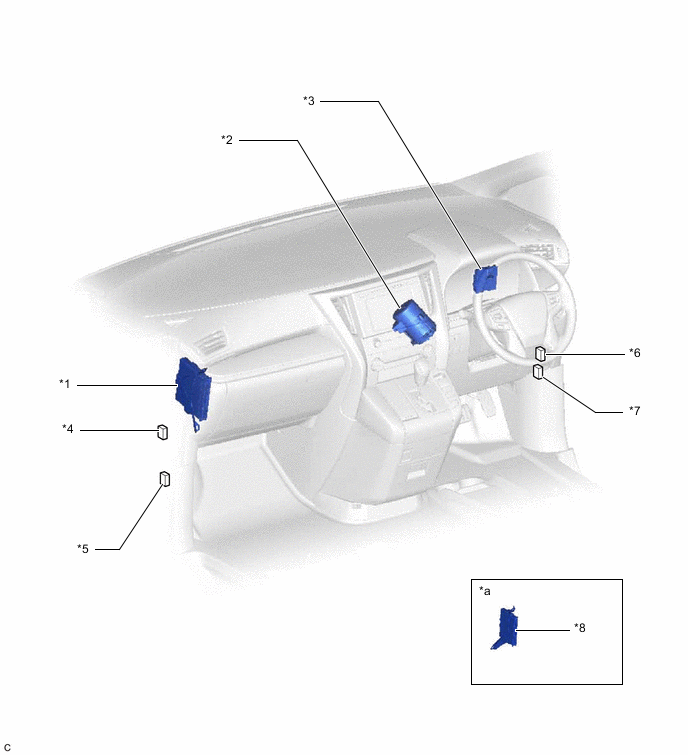 *3

*2

*6

*1

*7

*4

*5

*a

*8

C