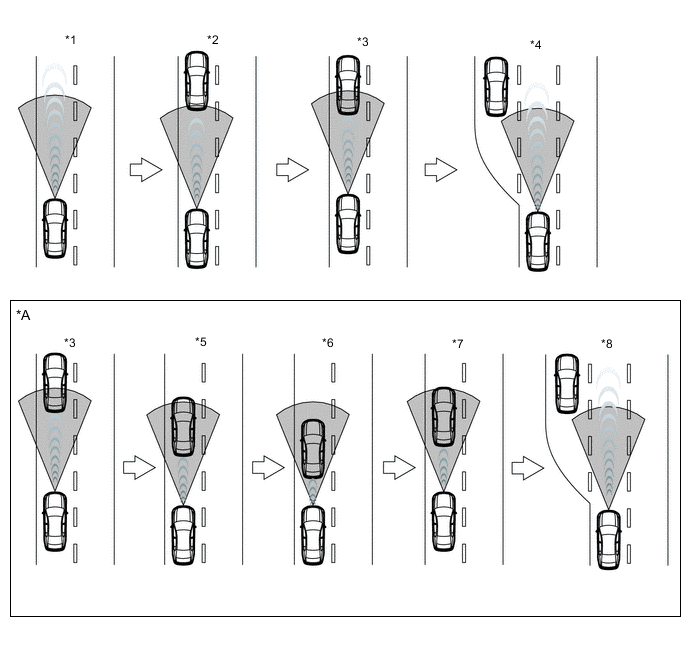 *1

*2

*3

*4

*A

*3

*5

*6

*7

*8