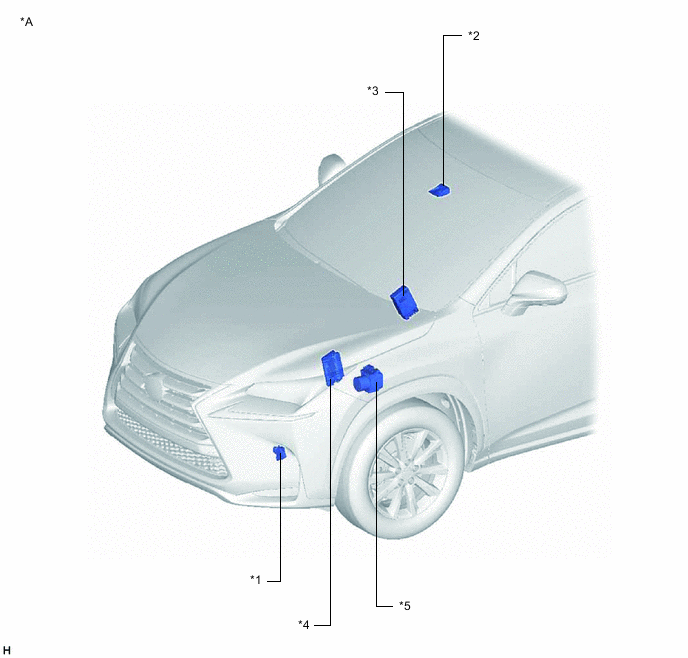 *A

*2

*3

*1

*4

*5

H