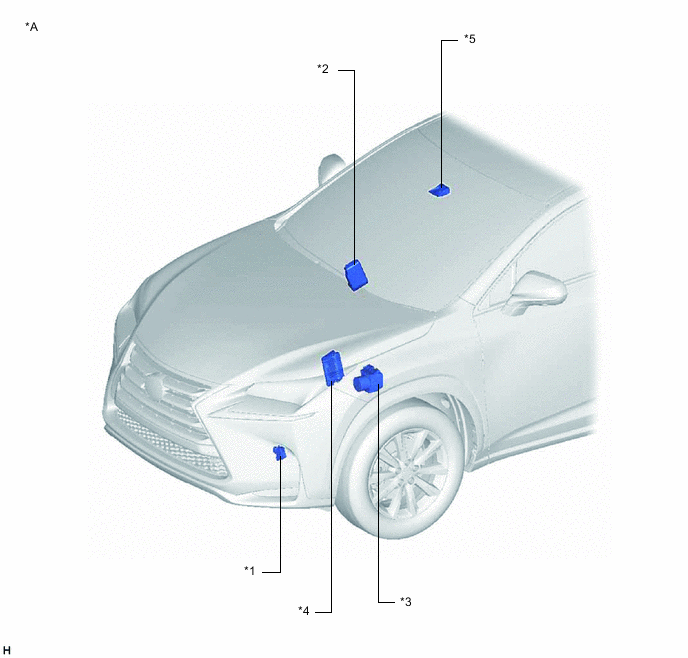 *A

*5

*2

*1

*4

*3

H