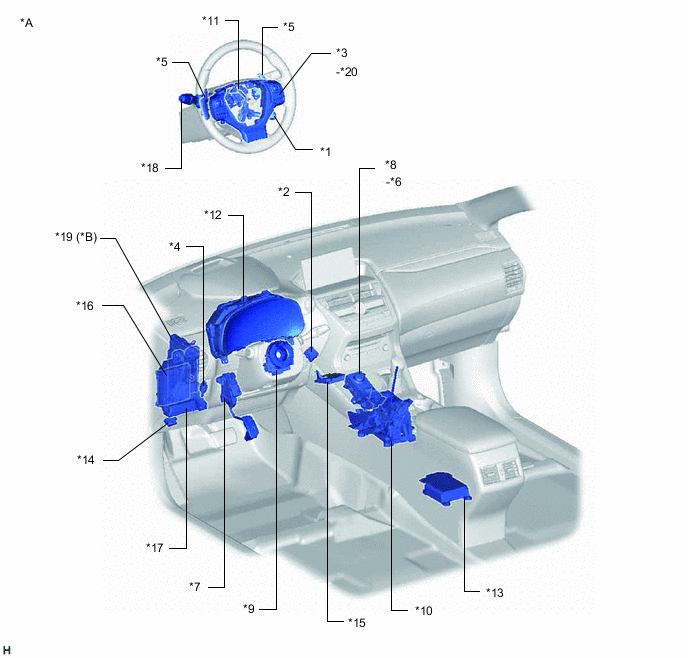 *A

*11
*5
*5
*3
-*20
*1
*18

*8
-*6
*2
*12
*19 (*B)
*4
*16

*14
*17
*7
*9
*15
*10
*13

H