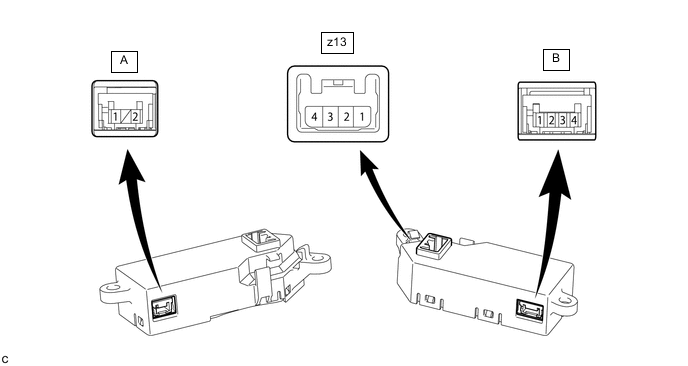 A

1 2

z13

4 3 2 1

B

1 2 3 4

C