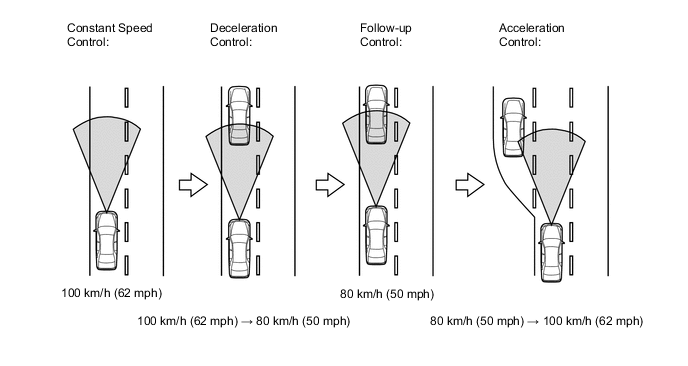 Constant Speed Control:

Deceleration Control:

Follow-up Control:

Acceleration Control:

100 km/h (62 mph)

80 km/h (50 mph)

100 km/h (62 mph) → 80 km/h (50 mph)

80 km/h (50 mph) → 100 km/h (62 mph)