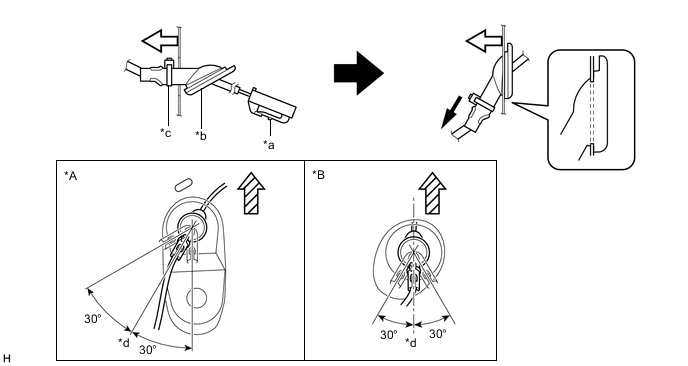 *c
*b
*a

*A

30°

*d

30°

*B

30°

*d

30°

H