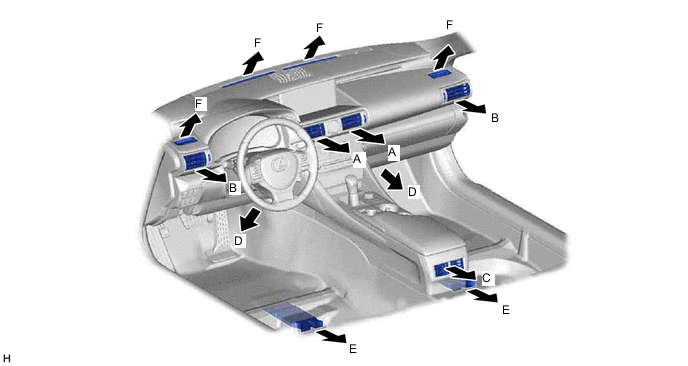 F
F
F
F
B
A
A
B
D
D
C
E
E
H