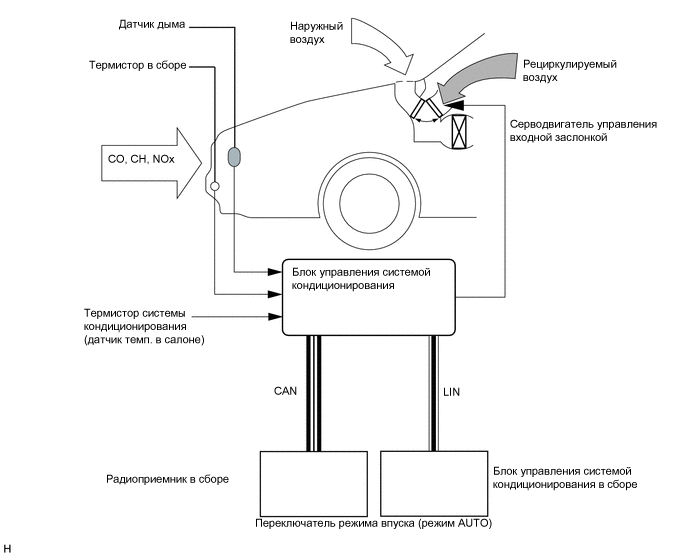 Датчик дыма

Наружный воздух

Термистор в сборе

Рециркулируемый воздух

Серводвигатель управления входной заслонкой

CO, CH, NOx

Блок управления системой кондиционирования

Термистор системы кондиционирования (датчик темп. в салоне)

CAN

LIN

Радиоприемник в сборе

Блок управления системой кондиционирования в сборе

Переключатель режима впуска (режим AUTO)

H