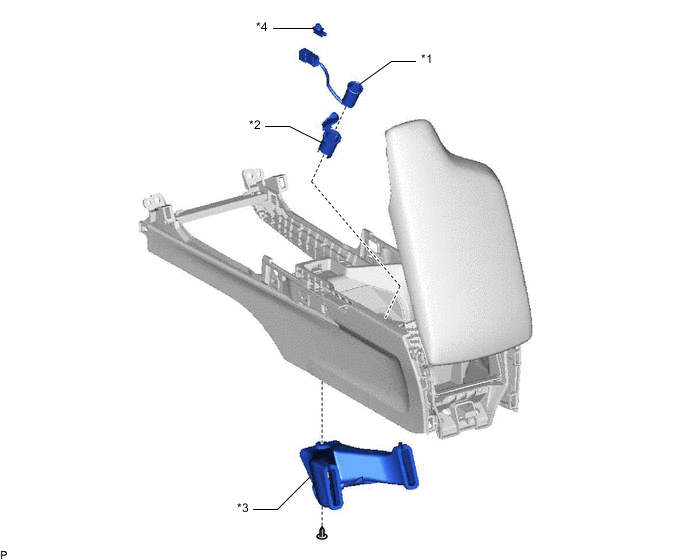 *4
*1
*2
*3
P