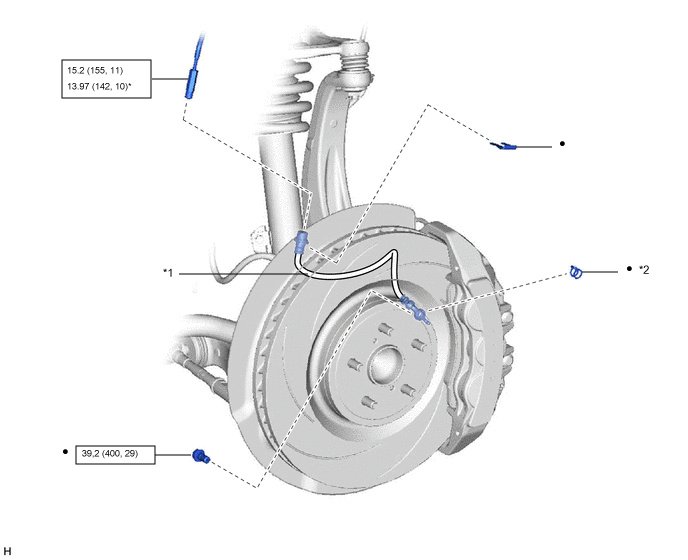 15.2 (155, 11)
13.97 (142, 10)*

●

*1

● *2

● 39,2 (400, 29)

H