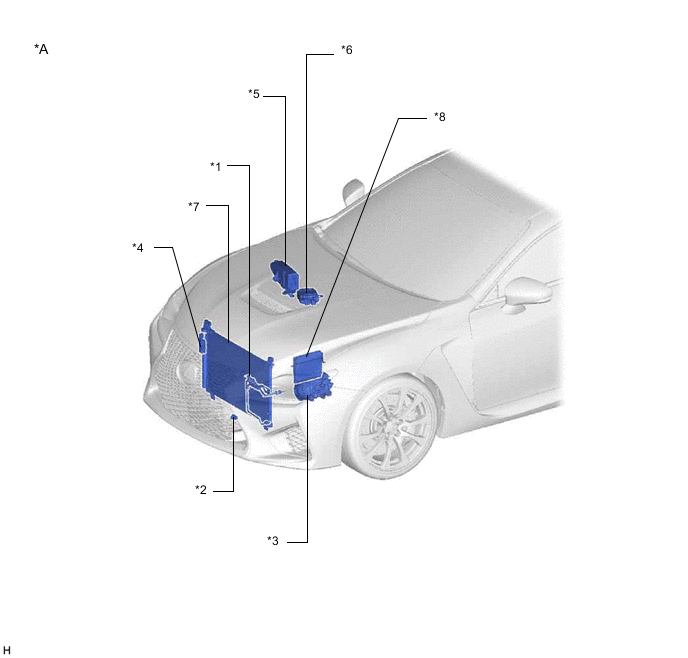 *A

*6

*5

*8

*1

*7

*4

*2

*3

H