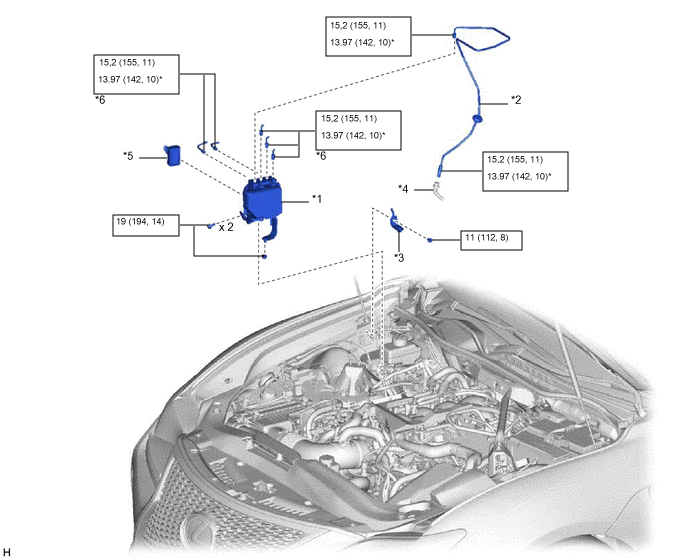 15,2 (155, 11)
13.97 (142, 10)*

15,2 (155, 11)
13.97 (142, 10)*
*6

*2

15,2 (155, 11)
13.97 (142, 10)*
*6

*5

15,2 (155, 11)
13.97 (142, 10)*

*4

*1

19 (194, 14)
x 2

11 (112, 8)
*3

H