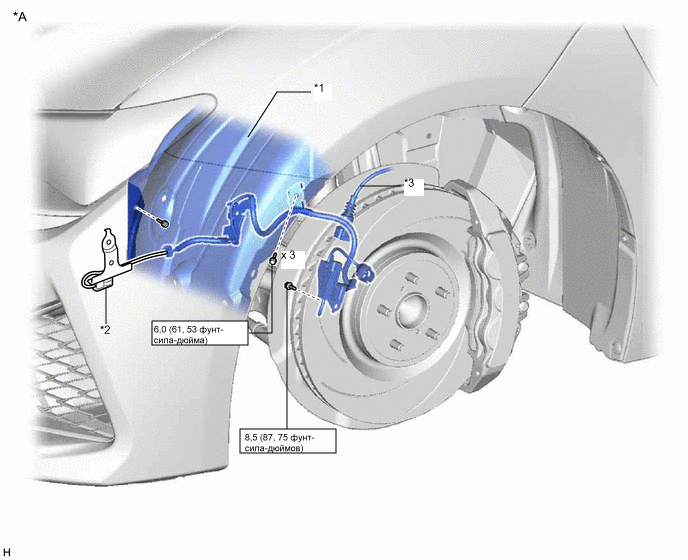 *A

*1

*3

x 3

*2

6,0 (61, 53 фунт-сила-дюйма)

8,5 (87, 75 фунт-сила-дюймов)

H