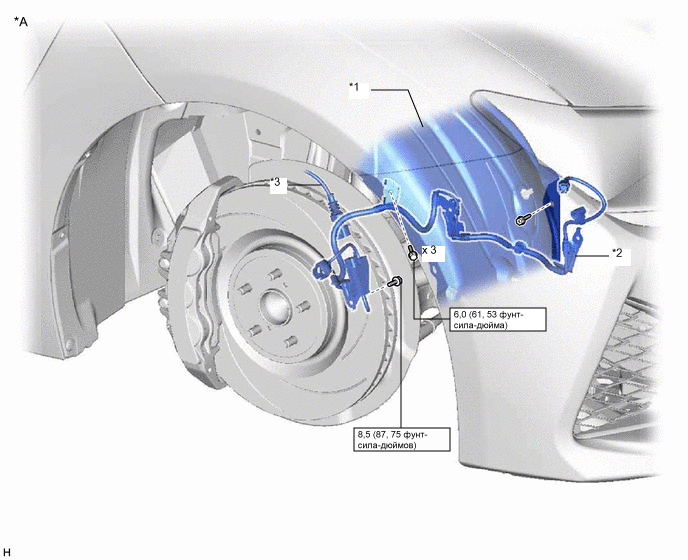 *A

*1

*3

x 3

*2

6,0 (61, 53 фунт-сила-дюйма)

8,5 (87, 75 фунт-сила-дюймов)

H