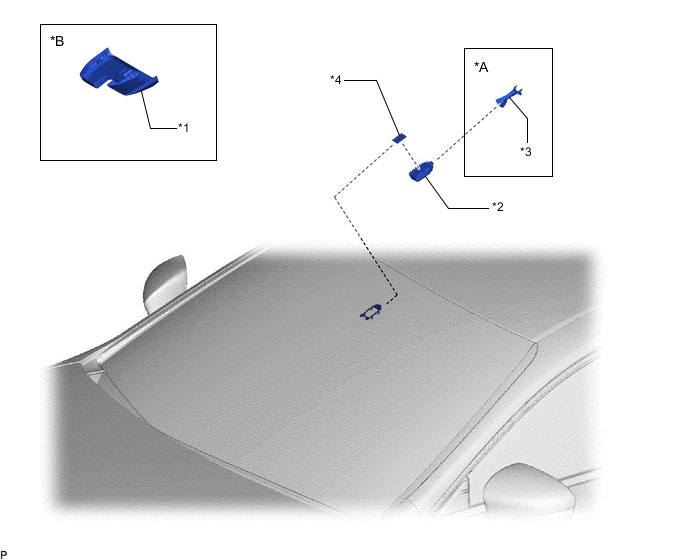 *B
*1
*4
*A
*3
*2
P