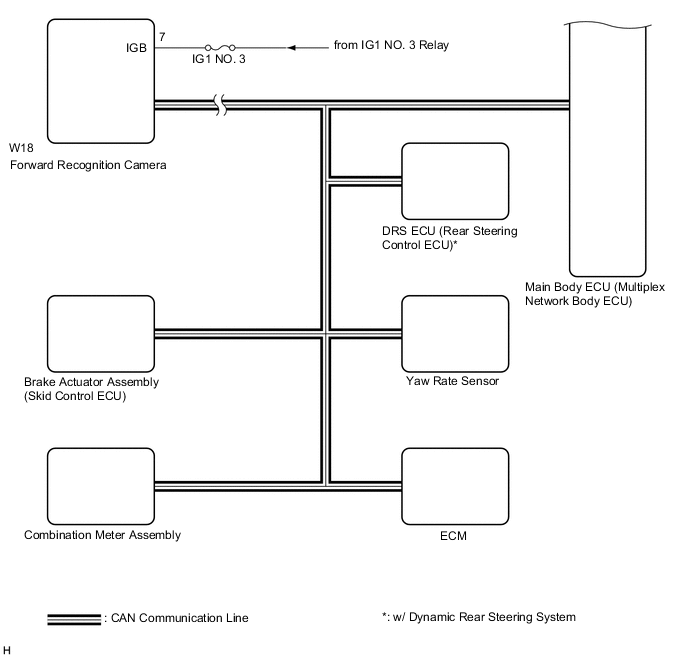 IGB
7
IG1 NO. 3
from IG1 NO. 3 Relay

W18
Forward Recognition Camera

DRS ECU (Rear Steering Control ECU)*

Main Body ECU (Multiplex Network Body ECU)

Brake Actuator Assembly (Skid Control ECU)

Yaw Rate Sensor

Combination Meter Assembly

ECM

: CAN Communication Line

*: w/ Dynamic Rear Steering System

H