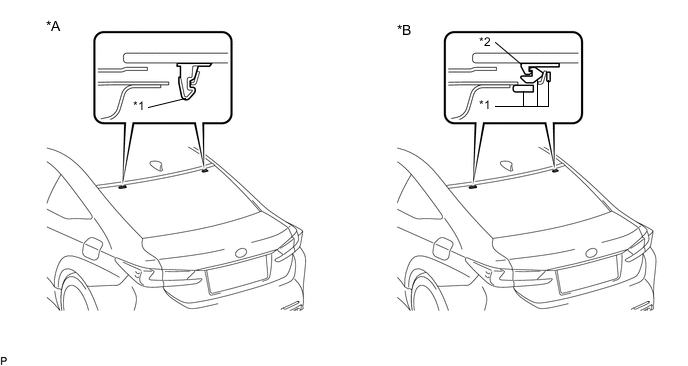 *A

*1

*B

*2

*1

P