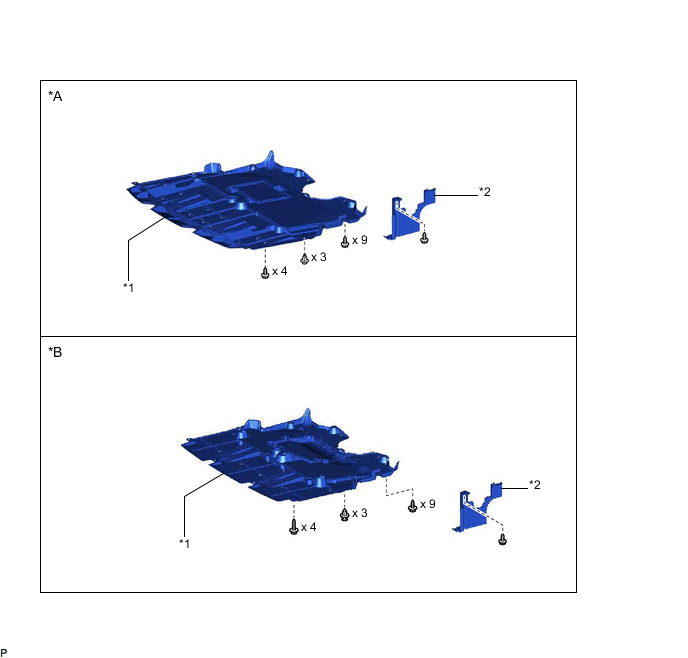 *A

*2

x 9

x 3

x 4

*1

*B

*2

x 9

x 3

x 4

*1

P