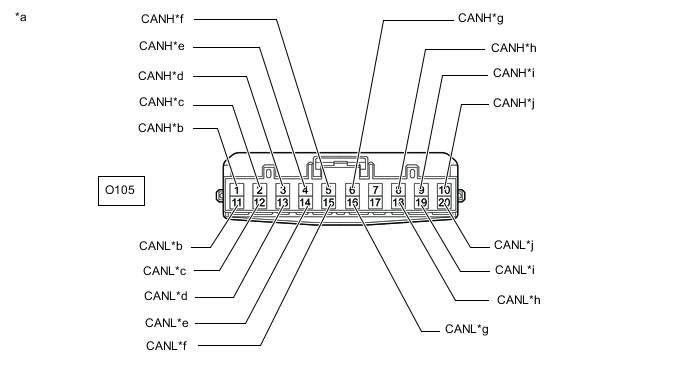 *a

CANH*f
CANH*e
CANH*d
CANH*c
CANH*b

CANH*g
CANH*h
CANH*i
CANH*j

O105

1 2 3 4 5 6 7 8 9 10
11 12 13 14 15 16 17 18 19 20

CANL*b
CANL*c
CANL*d
CANL*e
CANL*f

CANL*j
CANL*i
CANL*h
CANL*g