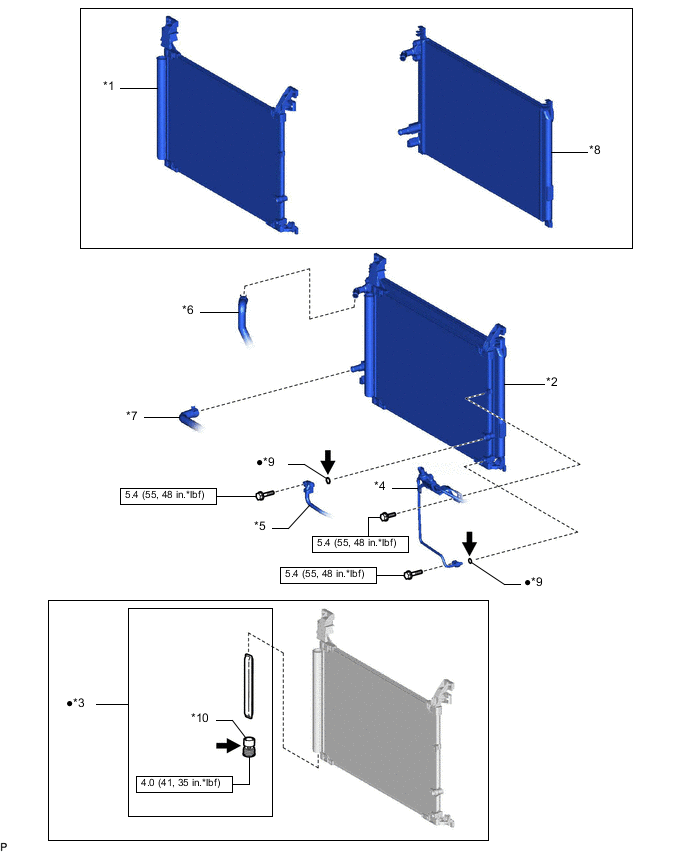 *1

*8

*6

*2

*7

●*9

*4

5.4 (55, 48 in.*lbf)

*5

5.4 (55, 48 in.*lbf)

5.4 (55, 48 in.*lbf)

●*9

●*3

*10

4.0 (41, 35 in.*lbf)

P