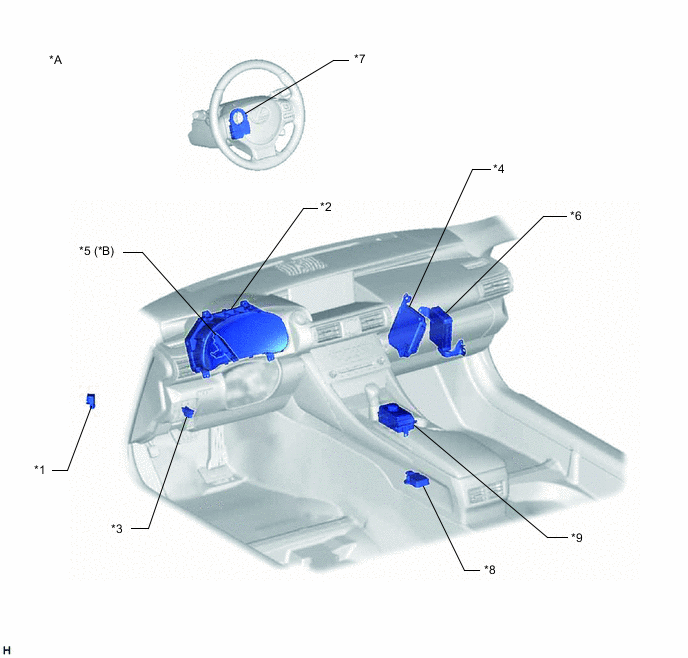 *A

*7

*4

*2

*6

*5 (*B)

*1

*3

*9

*8

H