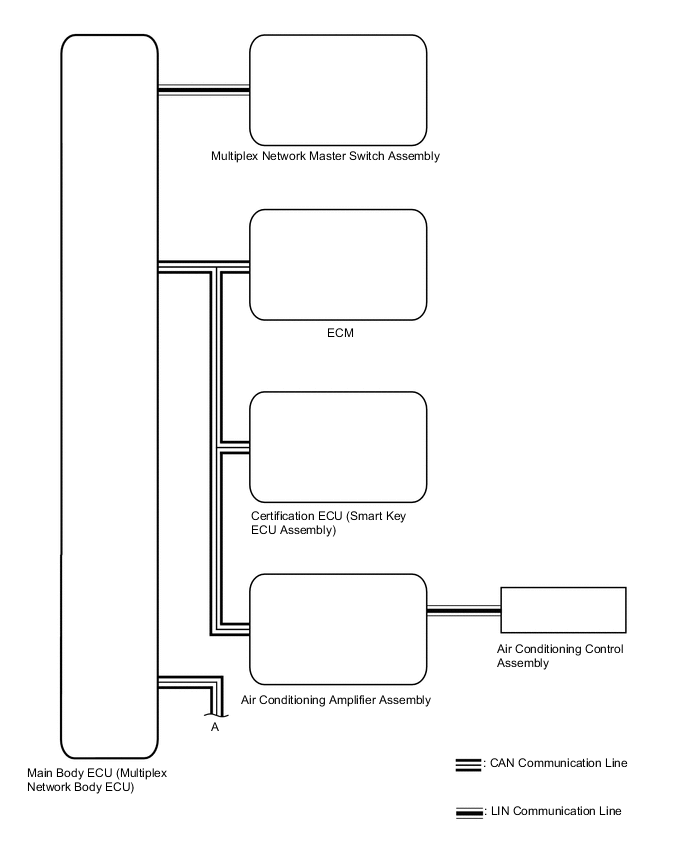 Multiplex Network Master Switch Assembly

ECM

Certification ECU (Smart Key ECU Assembly)

Air Conditioning Control Assembly

Air Conditioning Amplifier Assembly

A

Main Body ECU (Multiplex Network Body ECU)

: CAN Communication Line

: LIN Communication Line