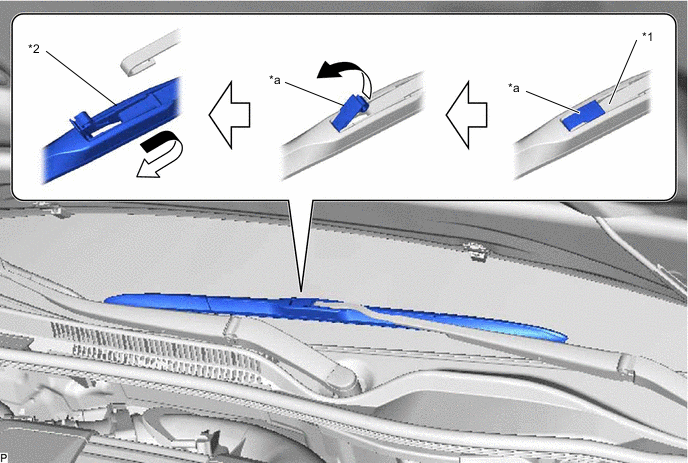 *2

*a

*a

*1

P