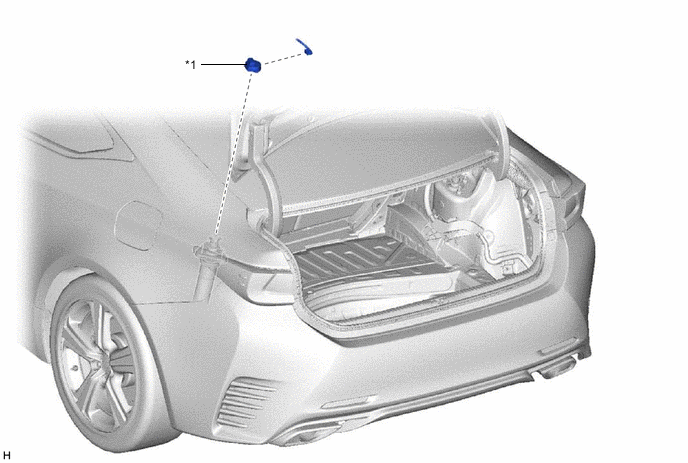 *1

H