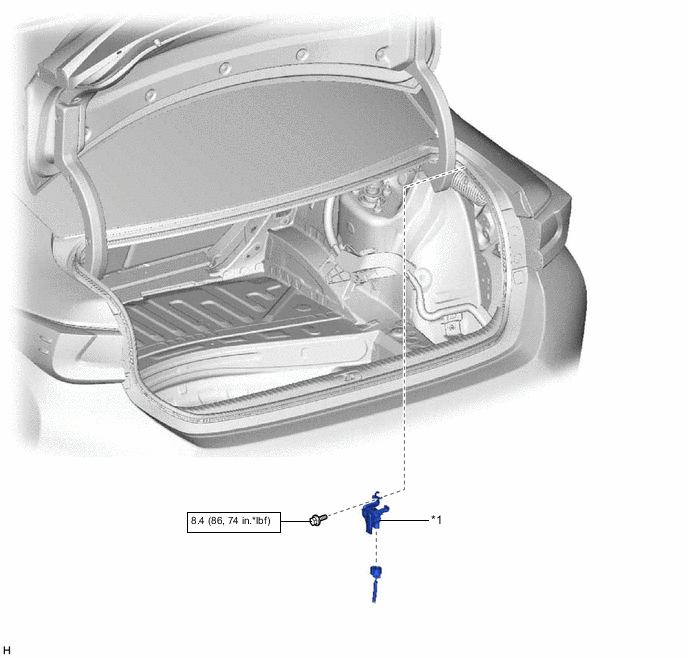 8.4 (86, 74 in.*lbf)

*1

H