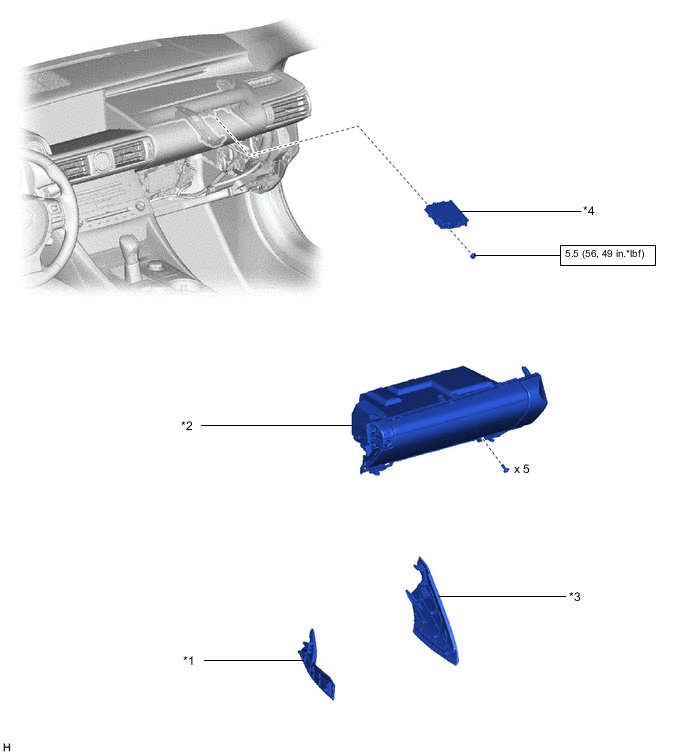 *4

5.5 (56, 49 in.*lbf)

*2

x 5

*3

*1

H