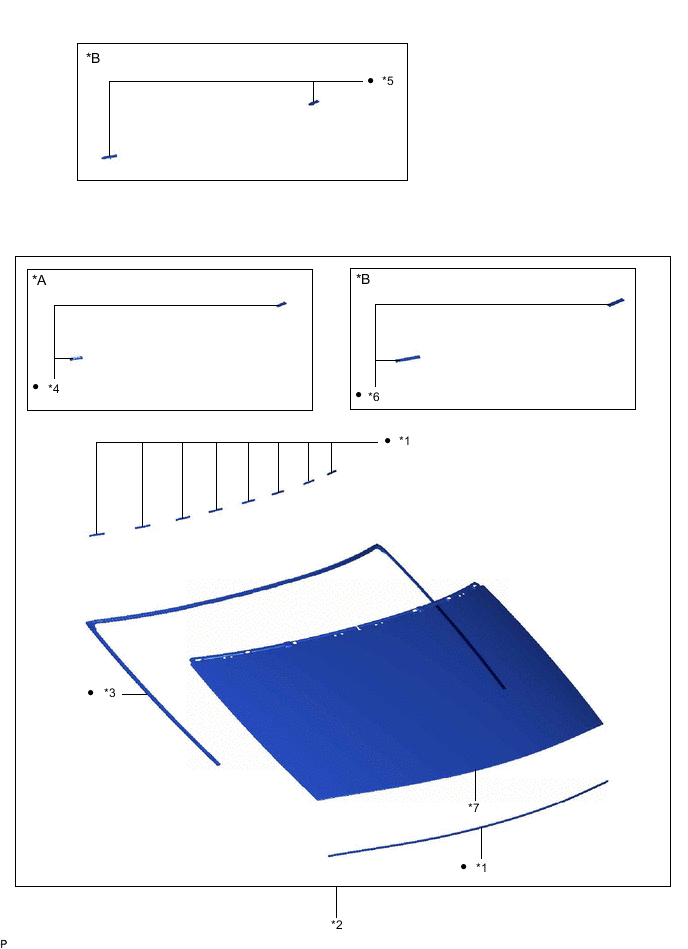 *B

● *5

*A

● *4

*B

● *6

● *1

● *3

*7

● *1

*2

P