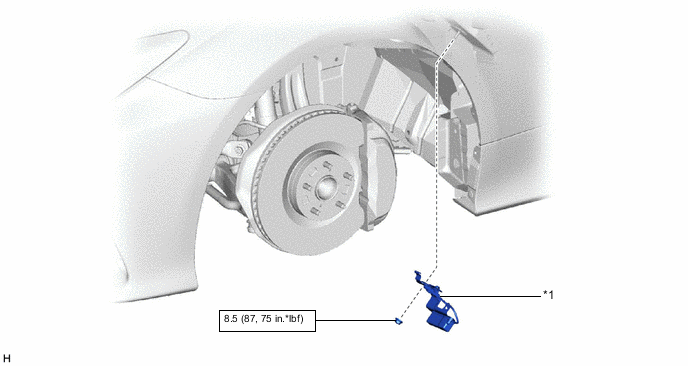 *1

8.5 (87, 75 in.*lbf)

H