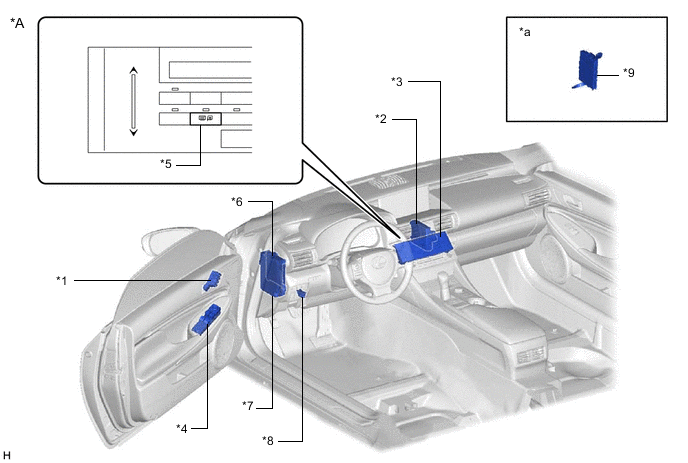 *A

*5

*a

*9

*3

*2

*6

*1

*7

*4

*8

H