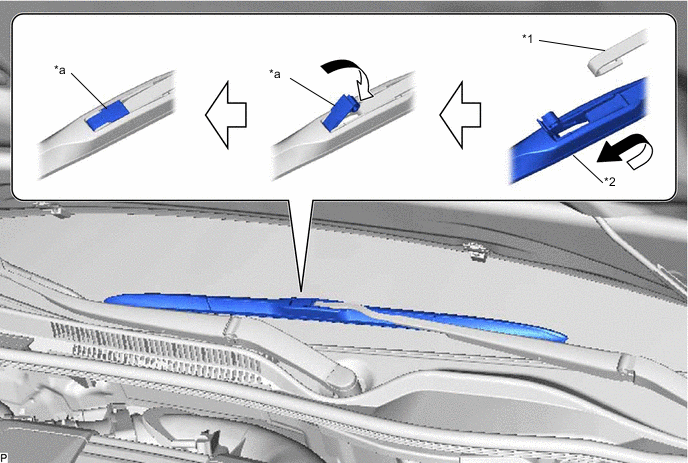 *a

*a

*1

*2

P