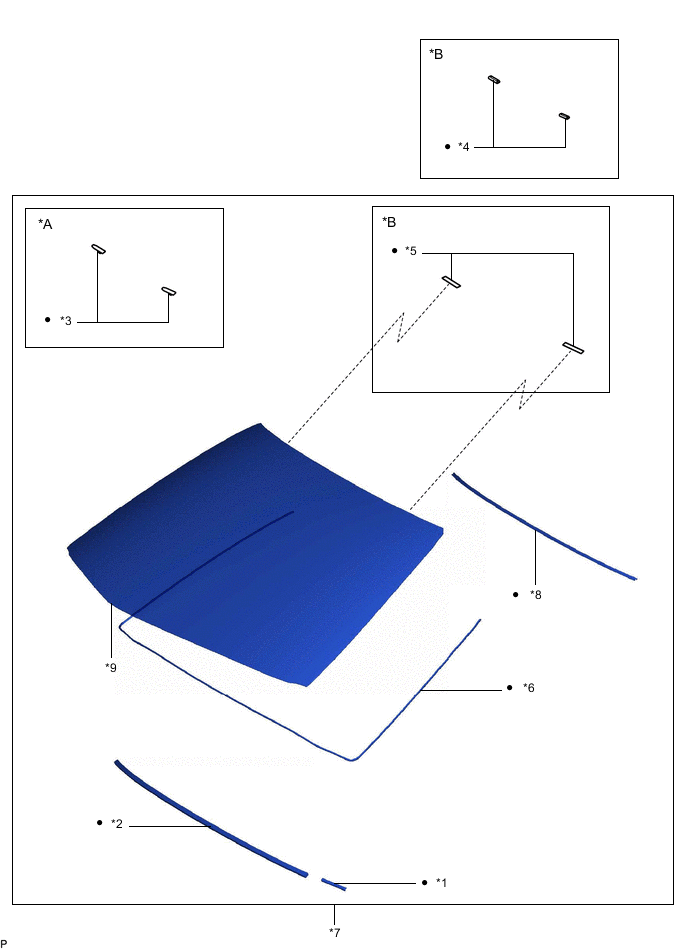 *B

● *4

*A

● *3

*B

● *5

● *8

*9

● *6

● *2

● *1

*7

P